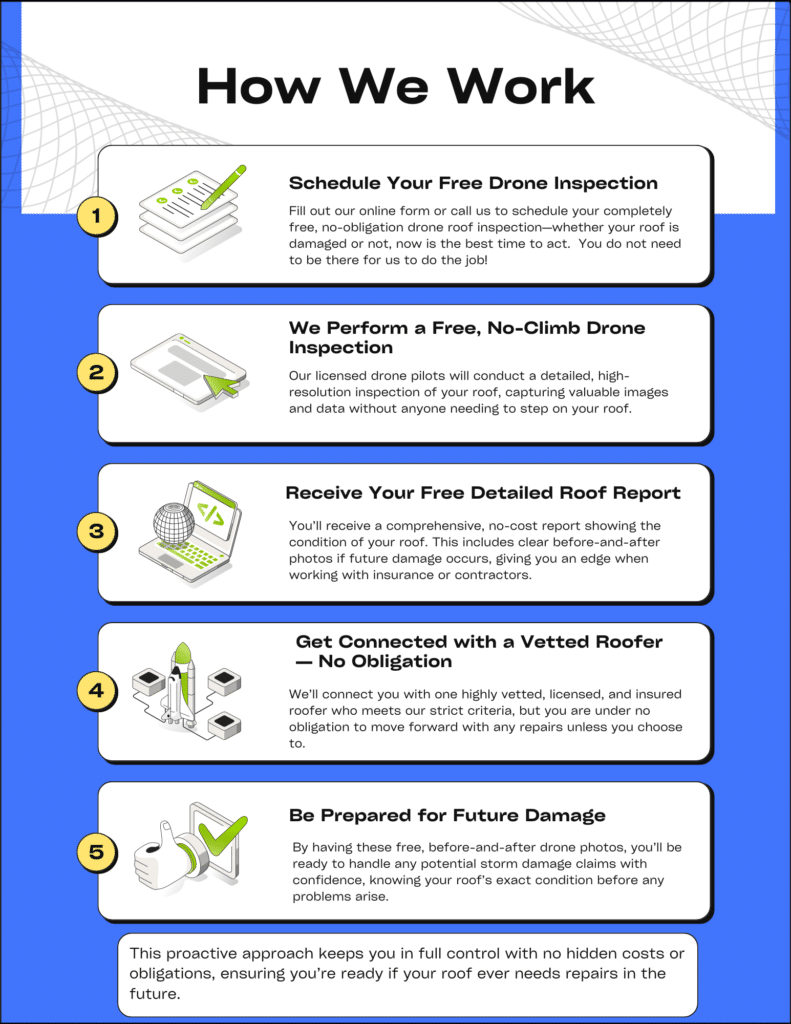 How We Work

1

Schedule Your Free Drone Inspection

Fill out our online form or call us to schedule your completely free, no-obligation drone roof inspection—whether your roof is damaged or not, now is the best time to act. You do not need to be there for us to do the job!

2

We Perform a Free, No-Climb Drone Inspection

Our licensed drone pilots will conduct a detailed, high-resolution inspection of your roof, capturing valuable images and data without anyone needing to step on your roof.

3

Receive Your Free Detailed Roof Report

You'll receive a comprehensive, no-cost report showing the condition of your roof. This includes clear before-and-after photos if future damage occurs, giving you an edge when working with insurance or contractors.

4

Get Connected with a Vetted Roofer — No Obligation

We'll connect you with one highly vetted, licensed, and insured roofer who meets our strict criteria, but you are under no obligation to move forward with any repairs unless you choose to.

5

Be Prepared for Future Damage

By having these free, before-and-after drone photos, you'll be ready to handle any potential storm damage claims with confidence, knowing your roof's exact condition before any problems arise.

This proactive approach keeps you in full control with no hidden costs or obligations, ensuring you're ready if your roof ever needs repairs in the future.